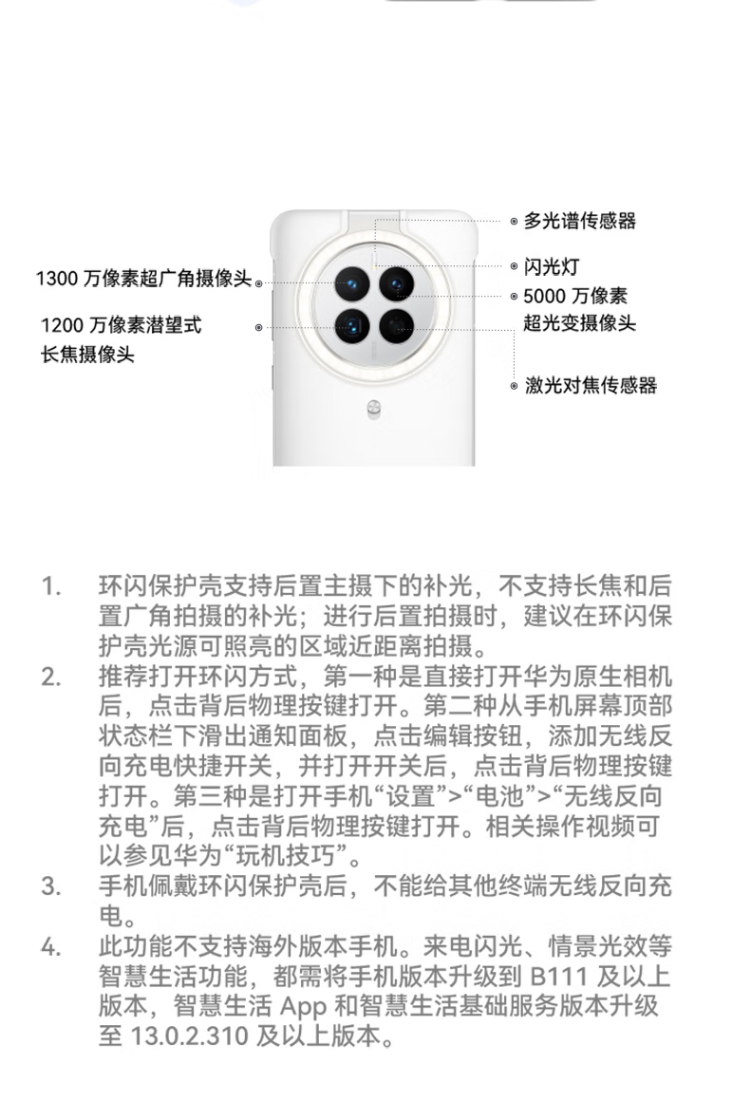 1300 万像素超广角摄像头

1200 万像素潜望式长焦摄像头

多光谱传感器

闪光灯

5000 万像素超光变摄像头

激光对焦传感器

1. 环闪保护壳支持后置主摄下的补光，不支持长焦和后置广角拍摄的补光；进行后置拍摄时，建议在环闪保护壳光源可照亮的区域近距离拍摄。
2. 推荐打开环闪方式，第一种是直接打开华为原生相机后，点击背后物理按键打开。第二种从手机屏幕顶部状态栏下滑出通知面板，点击编辑按钮，添加无线反向充电快捷开关，并打开开关后，点击背后物理按键打开。第三种是打开手机“设置”>“电池”>“无线反向充电”后，点击背后物理按键打开。相关操作视频可以参见华为“玩机技巧”。
3. 手机佩戴环闪保护壳后，不能给其他终端无线反向充电。
4. 此功能不支持海外版本手机。来电闪光、情景光效等智慧生活功能，都需将手机版本升级到 B111 及以上版本，智慧生活 App 和智慧生活基础服务版本升级至 13.0.2.310 及以上版本。