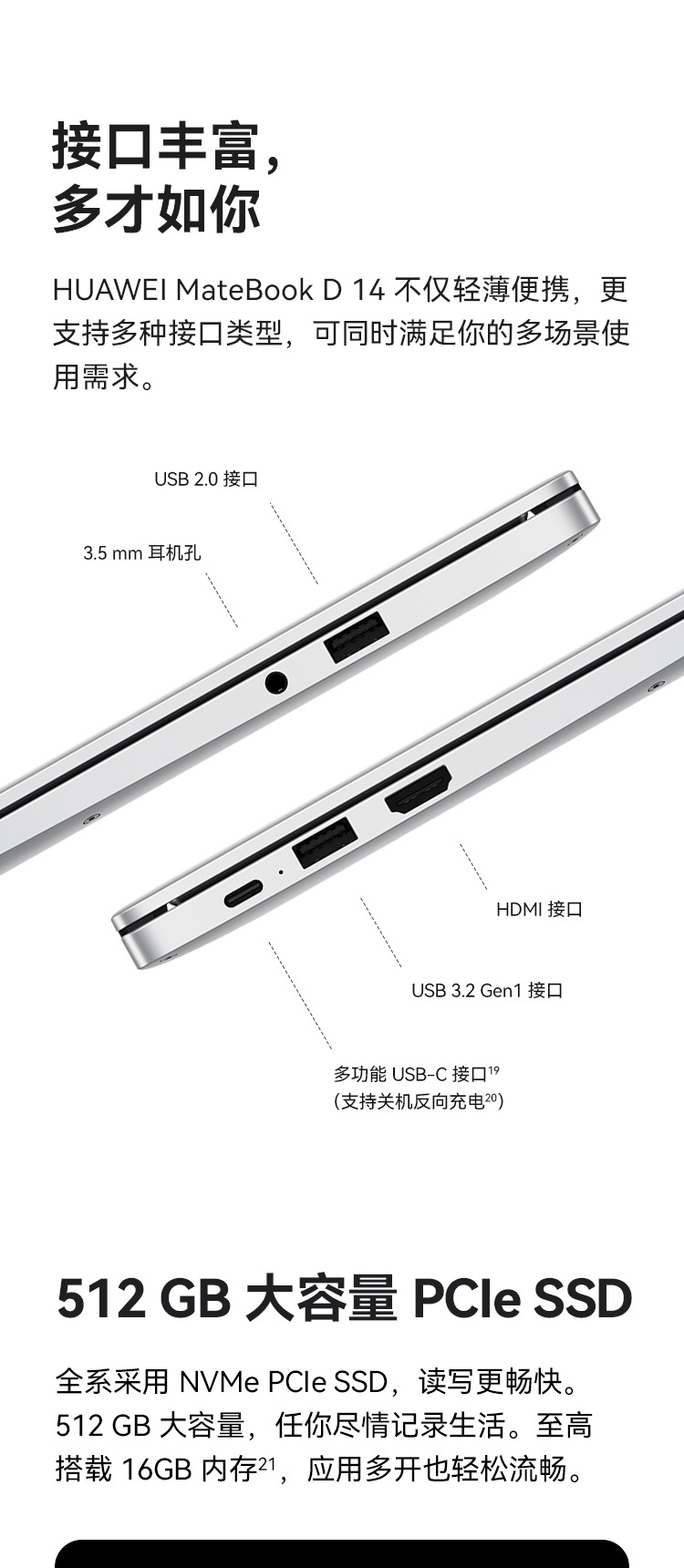 接口丰富，
多才如你

HUAWEI MateBook D 14 不仅轻薄便携，更支持多种接口类型，可同时满足你的多场景使用需求。

USB 2.0 接口

3.5 mm 耳机孔

HDMI 接口

USB 3.2 Gen1 接口

多功能 USB-C 接口$^{19}$
（支持关机反向充电$^{20}$）

512 GB 大容量 PCIe SSD

全系采用 NVMe PCIe SSD，读写更畅快。512 GB 大容量，任你尽情记录生活。至高搭载 16GB 内存$^{21}$，应用多开也轻松流畅。